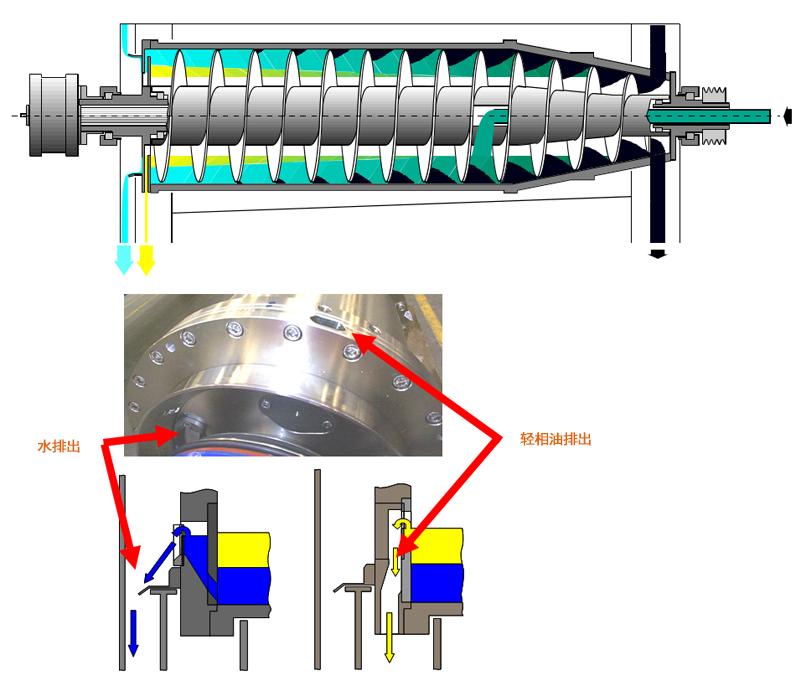 水排出

轻相油排出